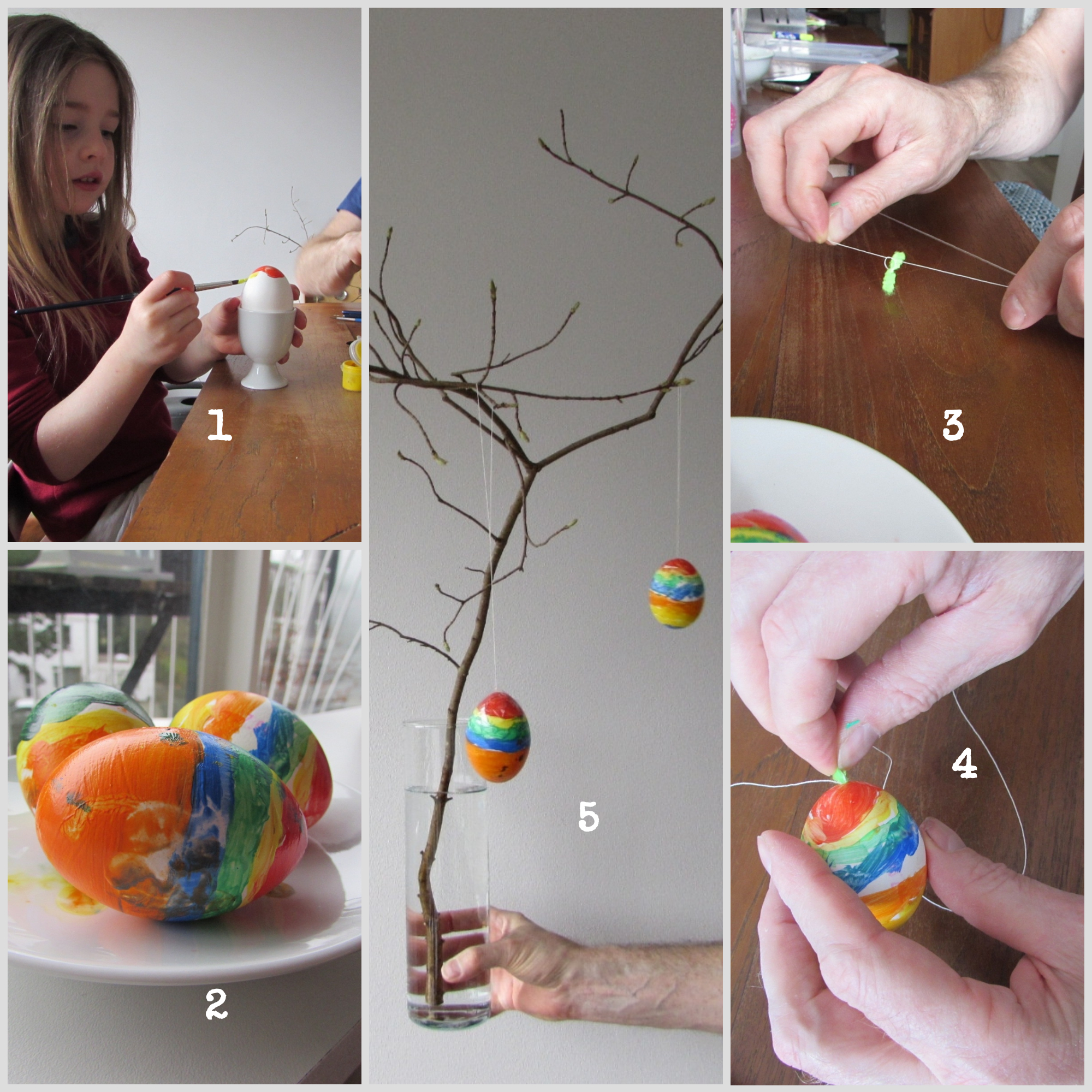 1

2

5

3

4